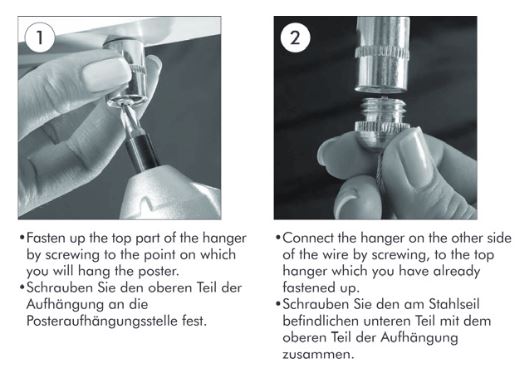 1

•Fasten up the top part of the hanger by screwing to the point on which you will hang the poster.
•Schrauben Sie den oberen Teil der Aufhängung an die Posteraufhängungsstelle fest.

2

•Connect the hanger on the other side of the wire by screwing, to the top hanger which you have already fastened up.
•Schrauben Sie den am Stahlseil befindlichen unteren Teil mit dem oberen Teil der Aufhängung zusammen.