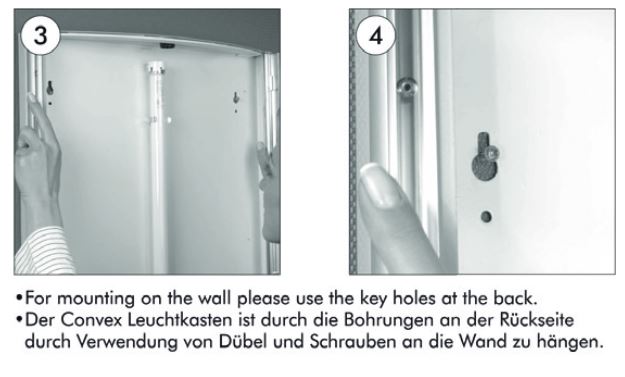 3

4

•For mounting on the wall please use the key holes at the back.
•Der Convex Leuchtkasten ist durch die Bohrungen an der Rückseite durch Verwendung von Dübel und Schrauben an die Wand zu hängen.