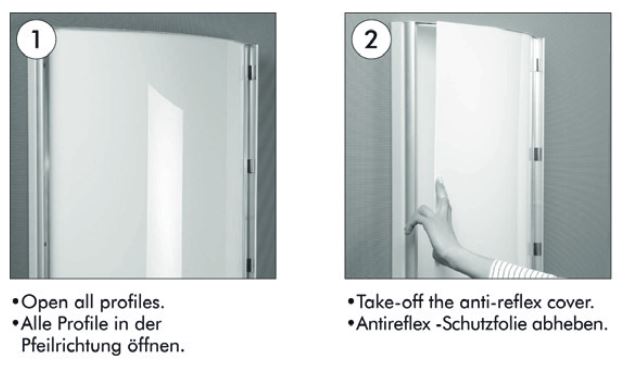 1

•Open all profiles.
•Alle Profile in der Pfeilrichtung öffnen.

2

•Take-off the anti-reflex cover.
•Antireflex -Schutzfolie abheben.