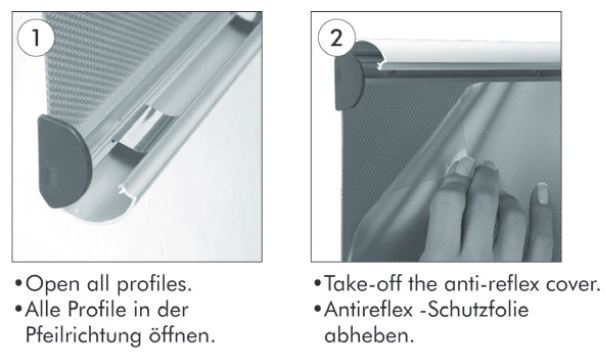 1

•Open all profiles.
•Alle Profile in der Pfeilrichtung öffnen.

2

•Take-off the anti-reflex cover.
•Antireflex -Schutzfolie abheben.