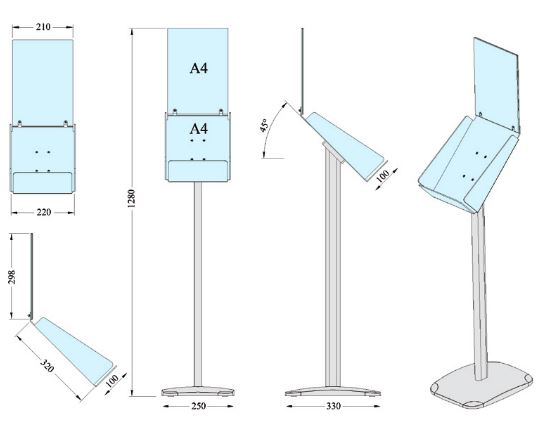 210

220

298

320

100

1280

A4

A4

250

45°

100

330