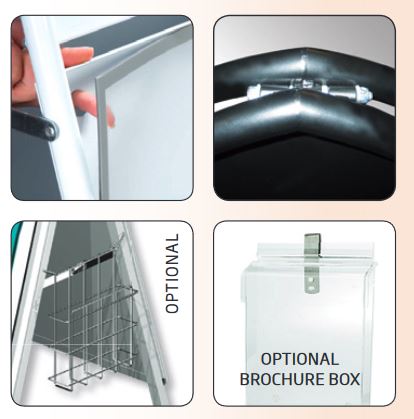 OPTIONAL

OPTIONAL
BROCHURE BOX